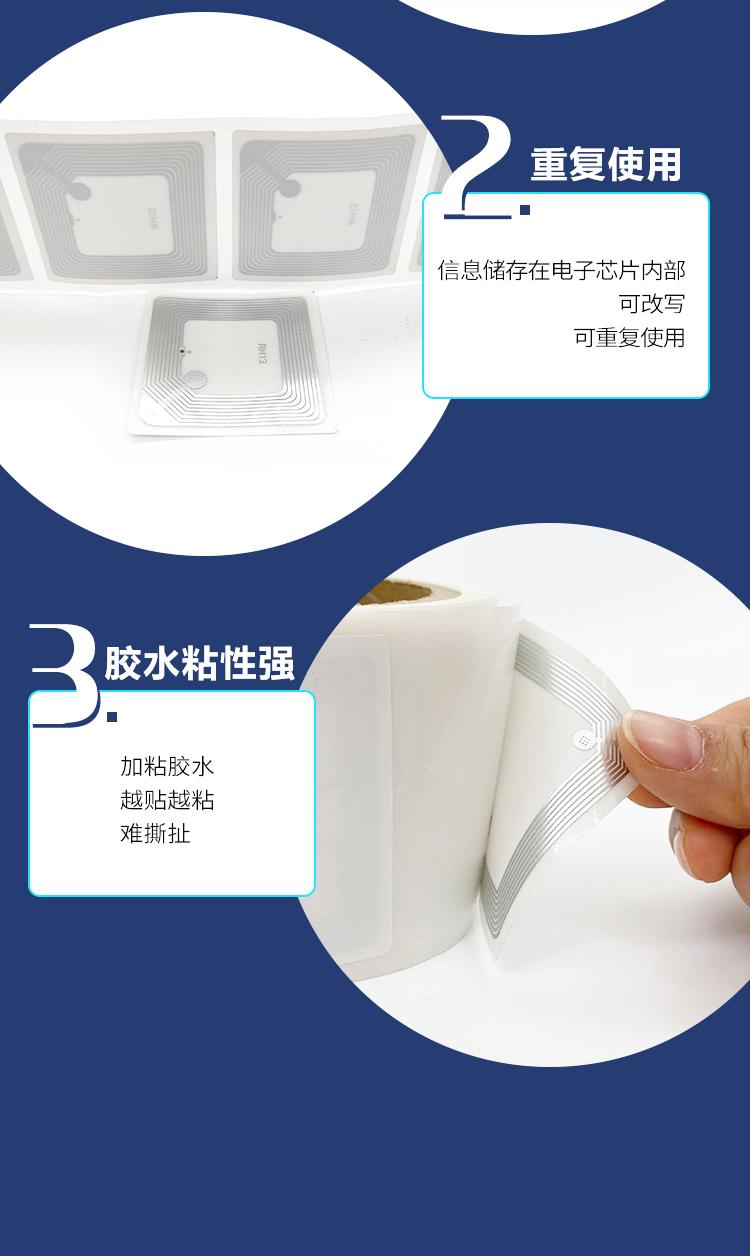 RH13

RH13

RH13

2. 重复使用

信息储存在电子芯片内部
可改写
可重复使用

3. 胶水粘性强

加粘胶水
越贴越粘
难撕扯